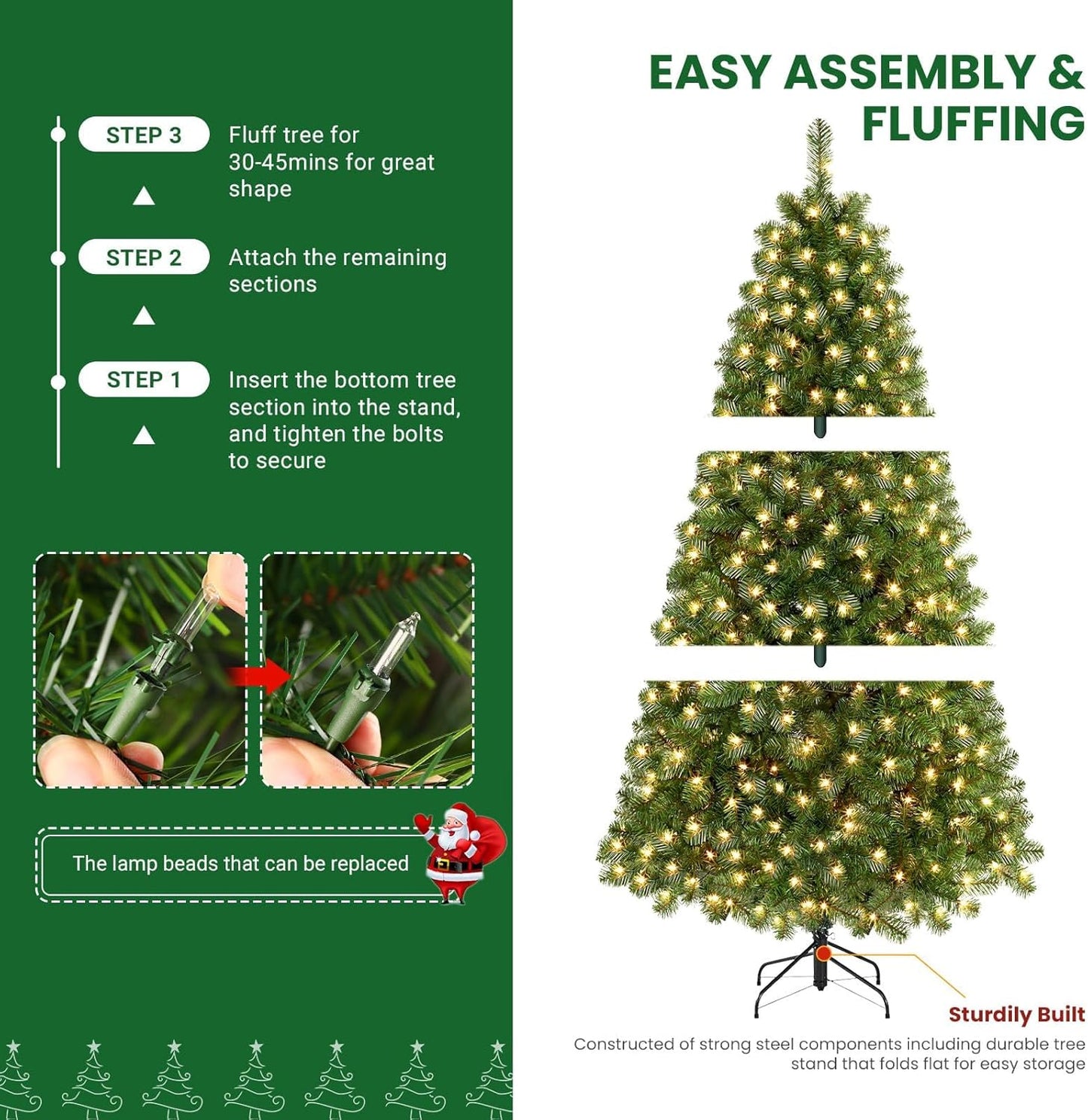 STEP 3
Fluff tree for 30-45mins for great shape

STEP 2
Attach the remaining sections

STEP 1
Insert the bottom tree section into the stand, and tighten the bolts to secure

The lamp beads that can be replaced

EASY ASSEMBLY & FLUFFING

Sturdily Built
Constructed of strong steel components including durable tree stand that folds flat for easy storage